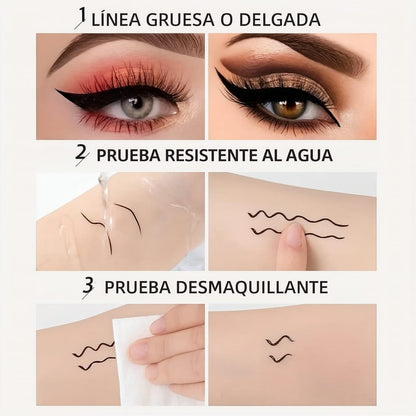 1 LÍNEA GRUESA O DELGADA

2 PRUEBA RESISTENTE AL AGUA

3 PRUEBA DESMAQUILLANTE